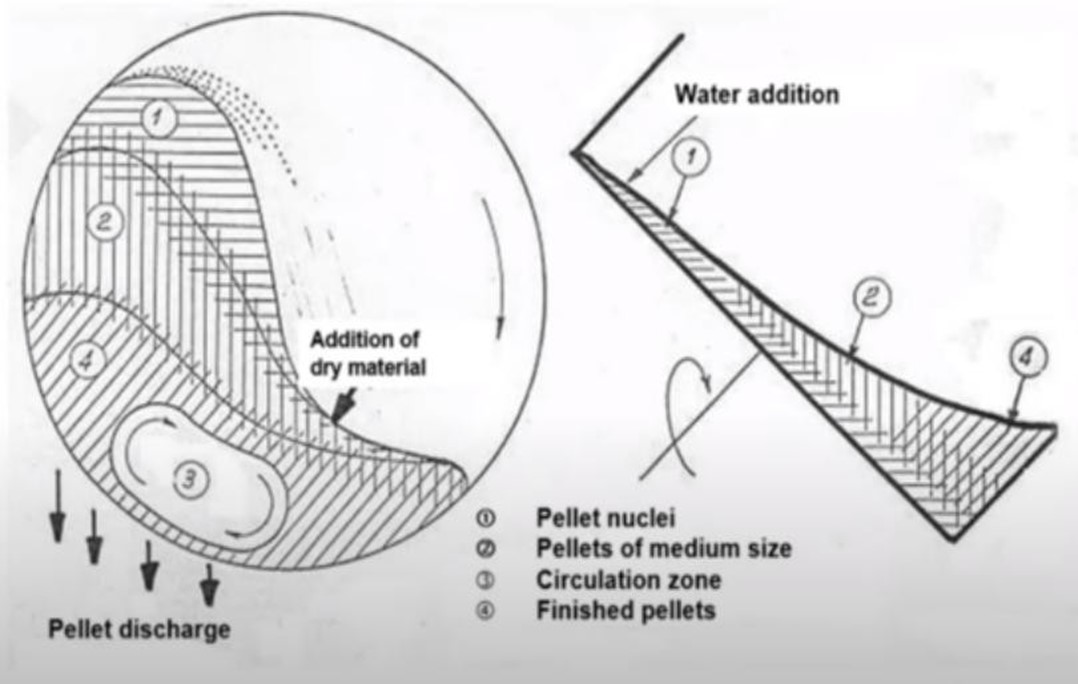 1
2
4
3
Addition of dry material
Pellet discharge
Water addition
1
2
4
① Pellet nuclei
② Pellets of medium size
③ Circulation zone
④ Finished pellets